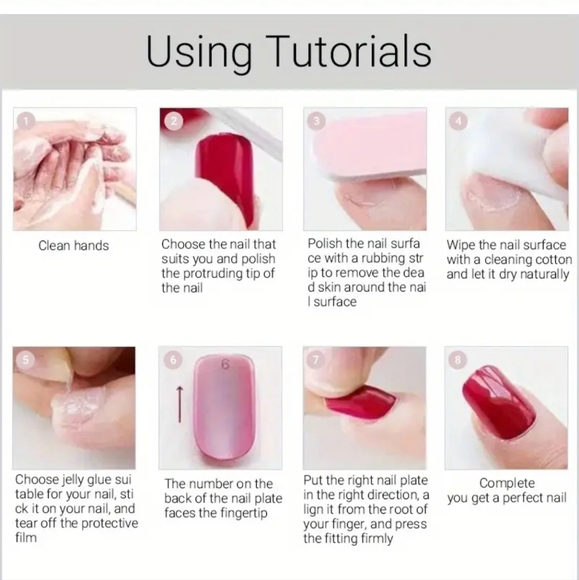 Using Tutorials

1
Clean hands

2
Choose the nail that suits you and polish the protruding tip of the nail

3
Polish the nail surfa ce with a rubbing str ip to remove the dea d skin around the nai l surface

4
Wipe the nail surface with a cleaning cotton and let it dry naturally

5
Choose jelly glue sui table for your nail, sti ck it on your nail, and tear off the protective film

6
6
The number on the back of the nail plate faces the fingertip

7
Put the right nail plate in the right direction, a lign it from the root of your finger, and press the fitting firmly

8
Complete you get a perfect nail